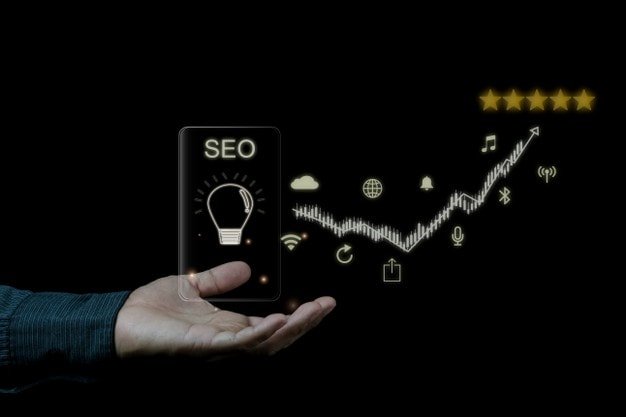 SEO